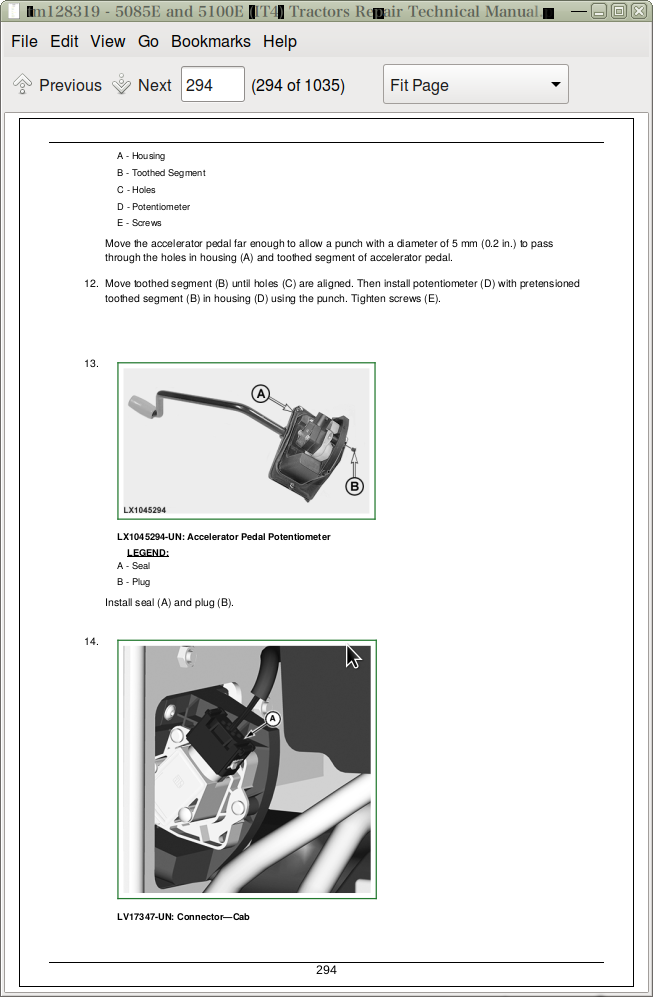 tm128319 - 5085E and 5100E (IT4) Tractors Repair Technical Manual.

File Edit View Go Bookmarks Help

Previous Next 294 (294 of 1035) Fit Page

A - Housing
B - Toothed Segment
C - Holes
D - Potentiometer
E - Screws

Move the accelerator pedal far enough to allow a punch with a diameter of 5 mm (0.2 in.) to pass through the holes in housing (A) and toothed segment of accelerator pedal.

12. Move toothed segment (B) until holes (C) are aligned. Then install potentiometer (D) with pretensioned toothed segment (B) in housing (D) using the punch. Tighten screws (E).

13.

A
B
LX1045294

LX1045294-UN: Accelerator Pedal Potentiometer
LEGEND:
A - Seal
B - Plug

Install seal (A) and plug (B).

14.

A

LV17347-UN: Connector—Cab

294